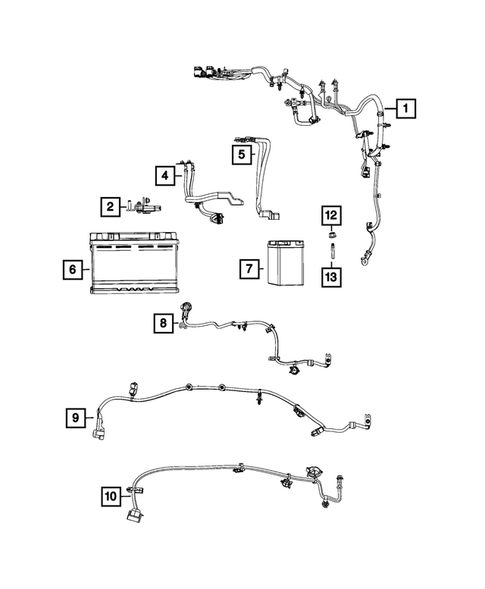 1
5
4
2
12
6
7
13
8
9
10