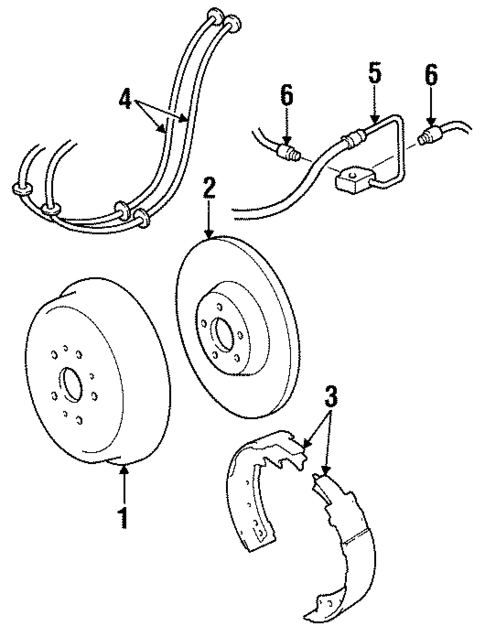 4
6
5
6
2
3
1