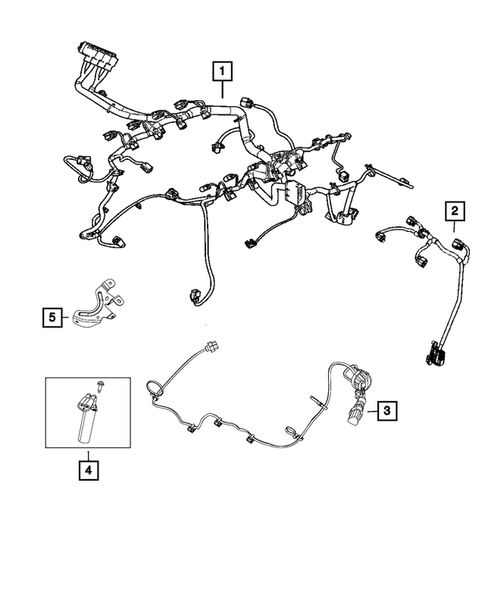 1
2
5
3
4