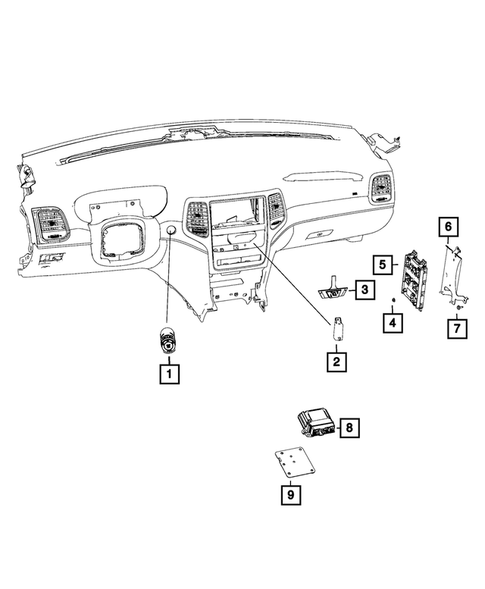 6
5
3
4
7
2
1
8
9