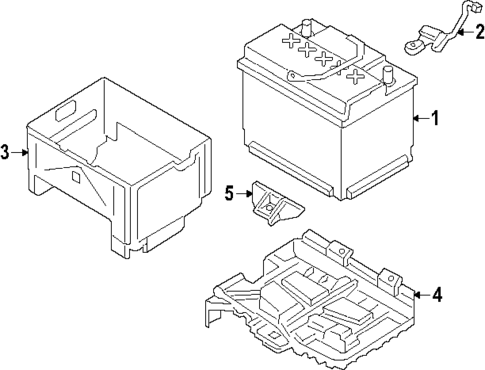 2
1
3
5
4