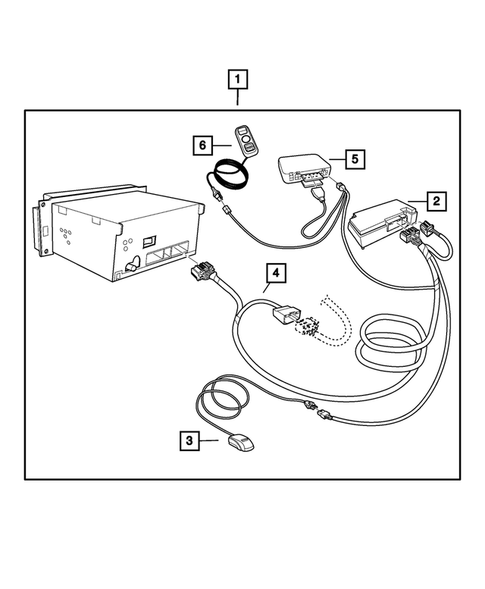 1
6
5
2
4
3