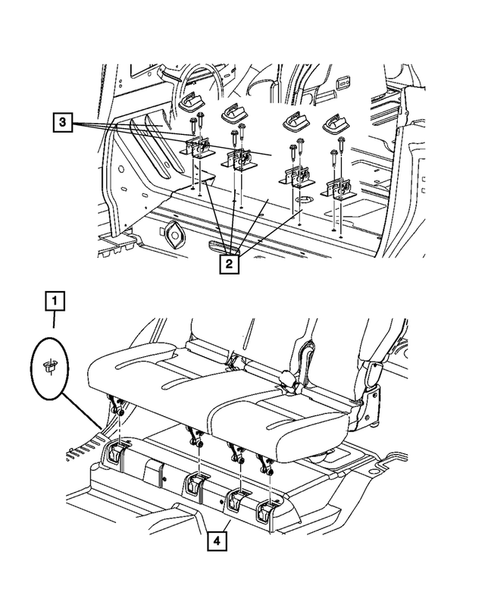 3

2

1

4