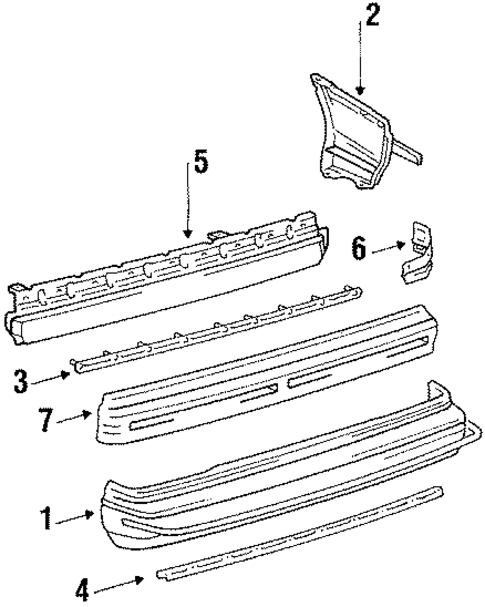 2
5
6
3
7
1
4