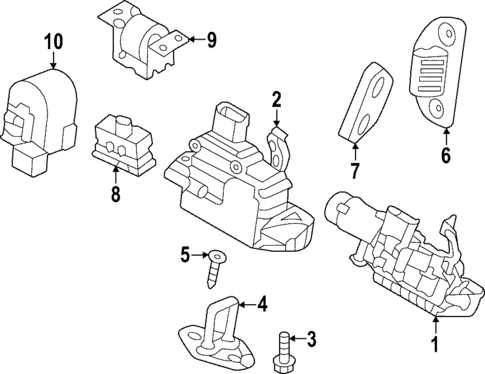 10
9
2
6
7
8
5
4
3
1