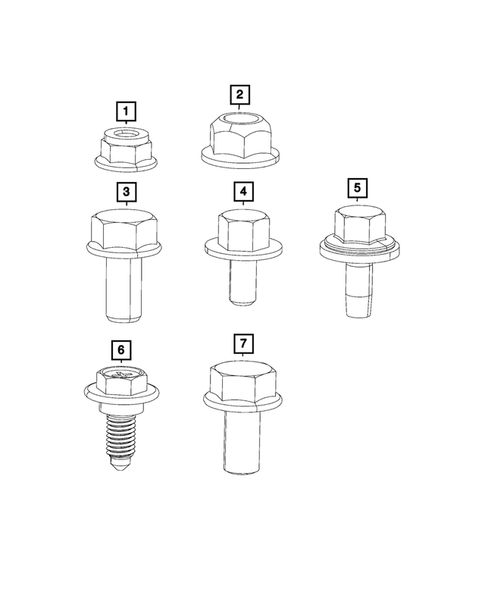 1
2
3
4
5
6
7