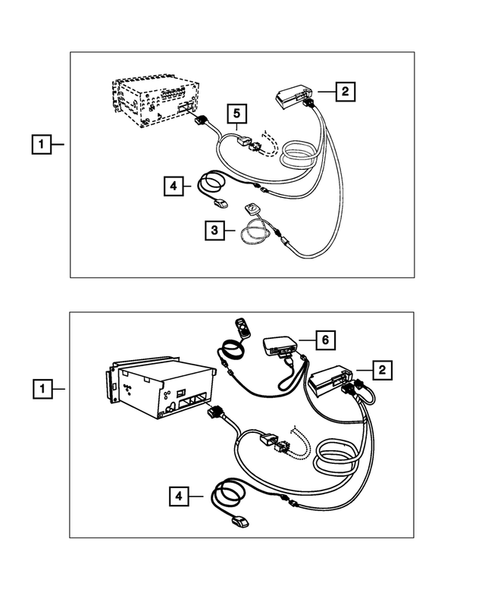 1
2
5
4
3
1
6
2
4