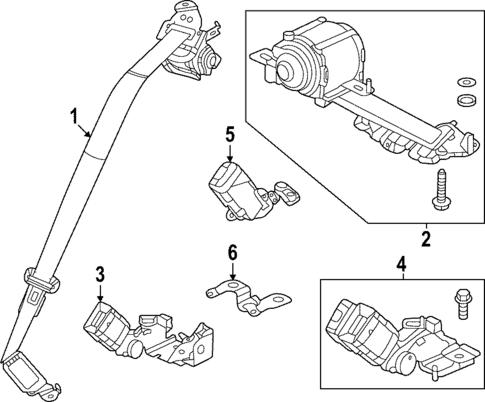 1
5
2
6
3
4