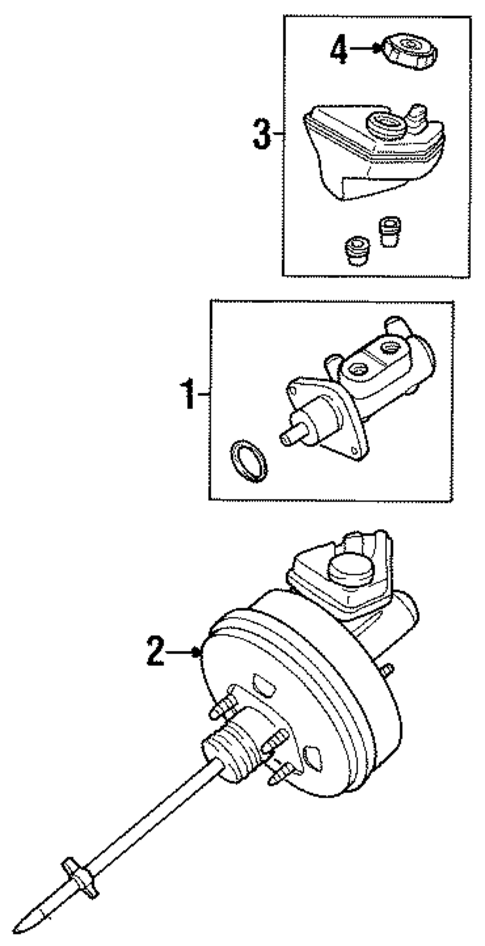 4
3
1
2