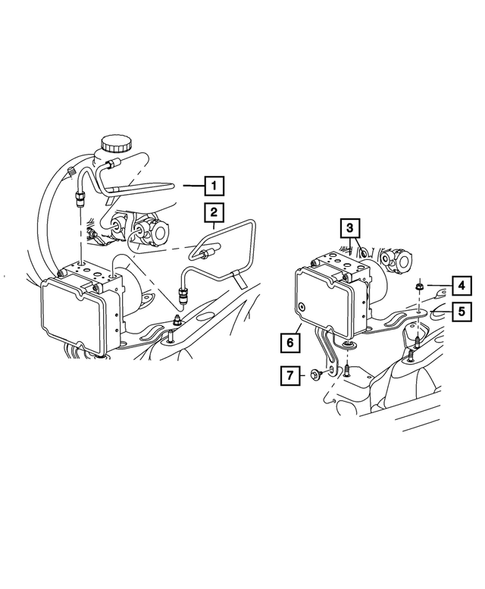 1
2
3
4
5
6
7