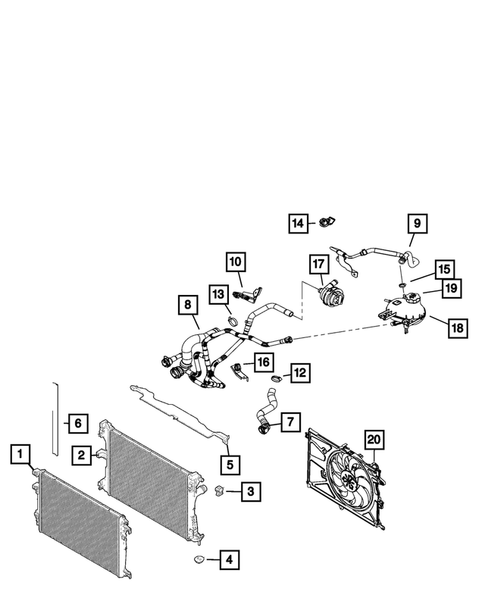 14
9
10
17
15
19
13
8
18
16
12
6
7
20
1
2
5
3
4