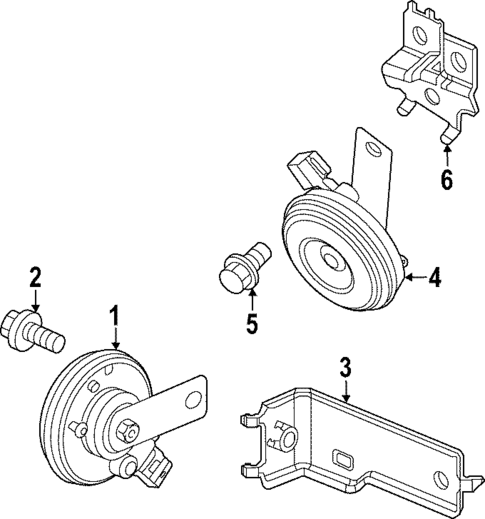 6
4
5
2
1
3