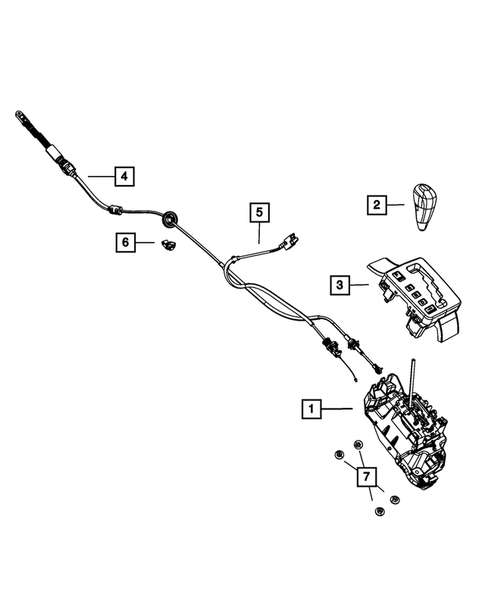 4
5
2
6
3
1
7