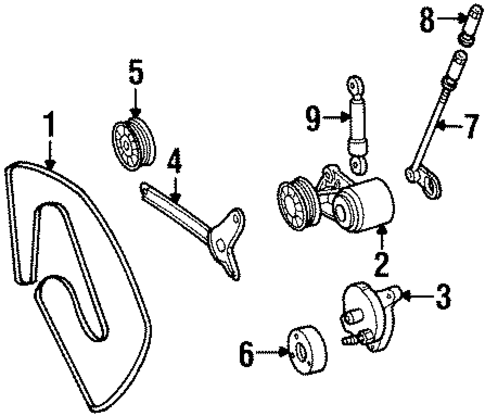 8
5
9
7
1
4
2
3
6