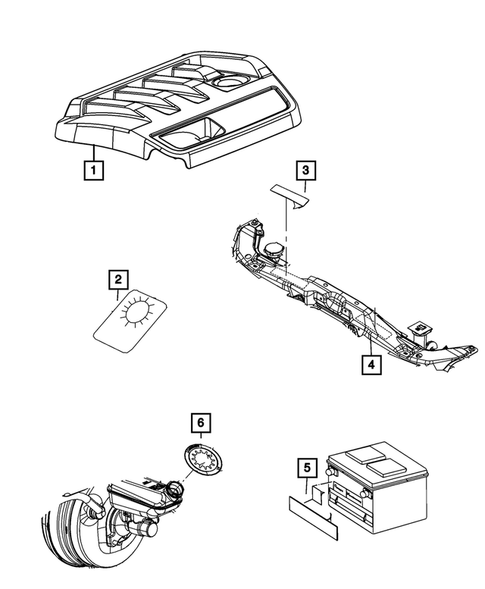 1
3
2
4
6
5