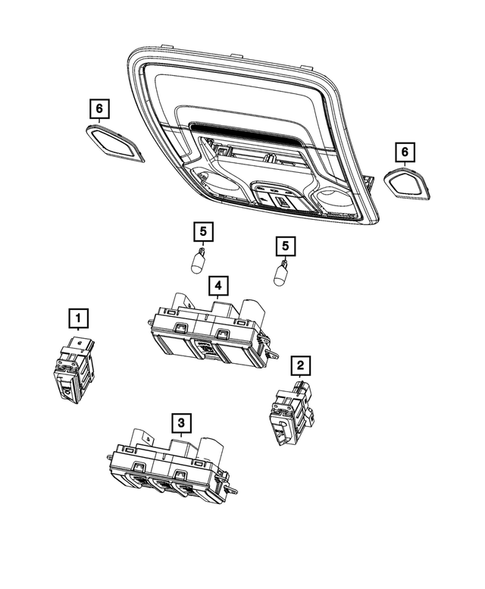 6
6
5
5
4
1
2
3