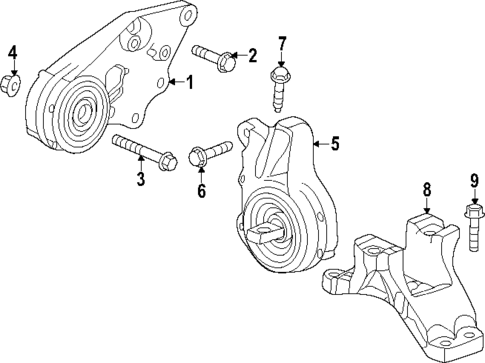 4
2
7
1
5
3
6
8
9