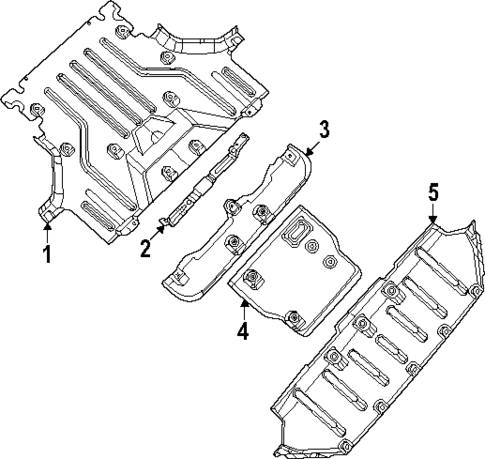 3
5
1
2
4