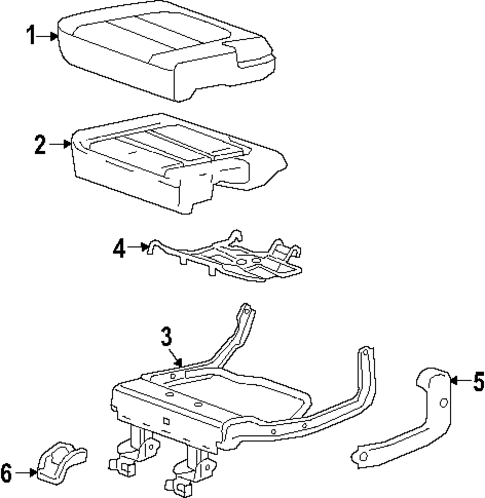 1
2
4
3
5
6