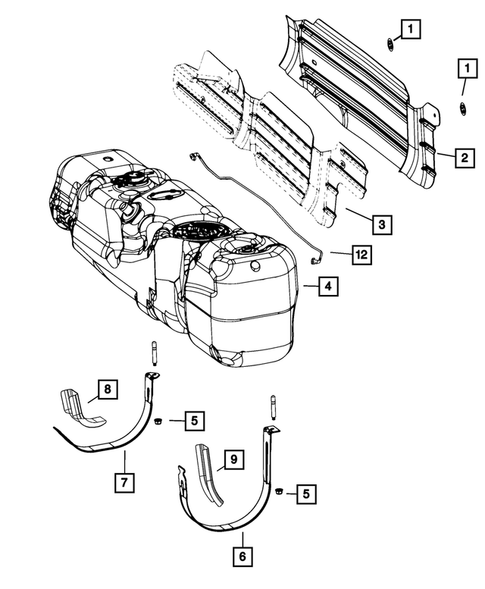 1
1
2
3
12
4
8
5
7
9
5
6