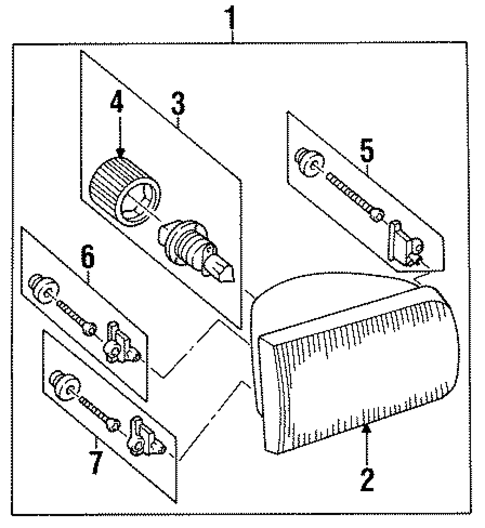 1
4
3
5
6
7
2