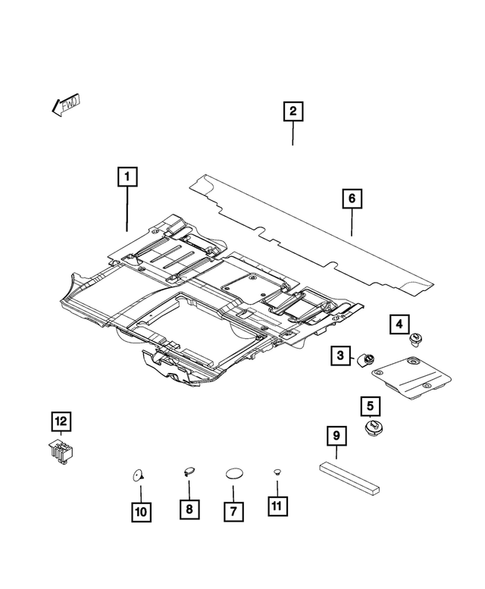 FWD

2

1

6

4

3

5

12

9

10

8

7

11