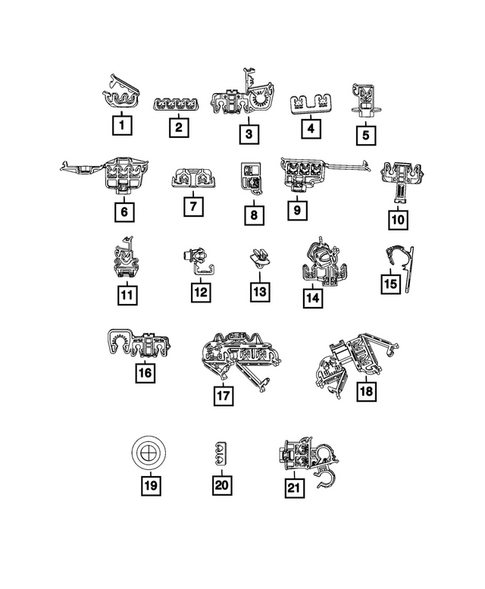 1
2
3
4
5
6
7
8
9
10
11
12
13
14
15
16
17
18
19
20
21