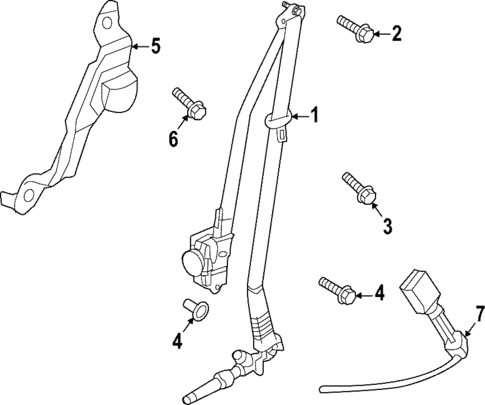 5
2
6
1
3
4
4
7