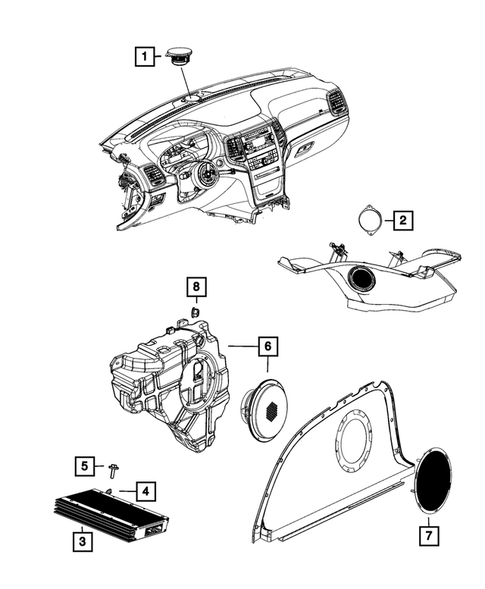 1
2
8
6
5
4
3
7