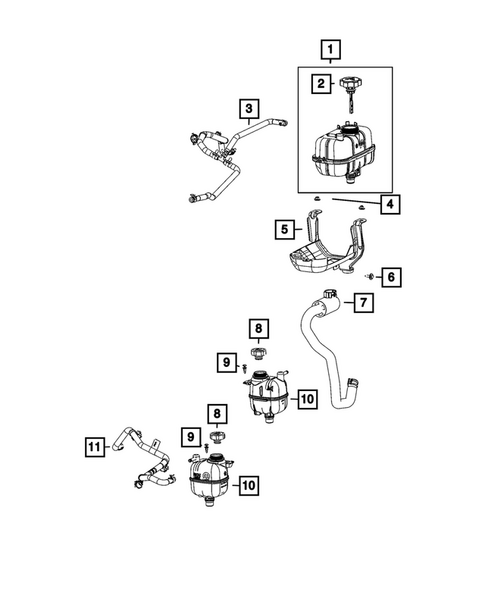 1
2
3
4
5
6
7
8
9
10
8
9
11
10