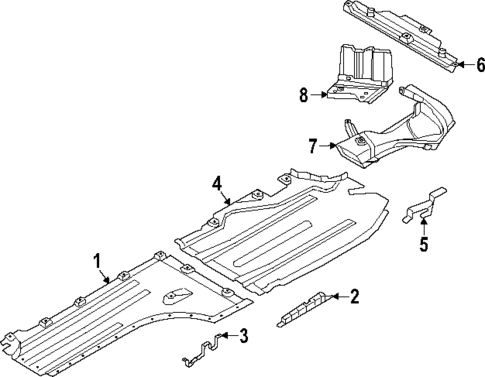 6
8
7
4
5
1
2
3