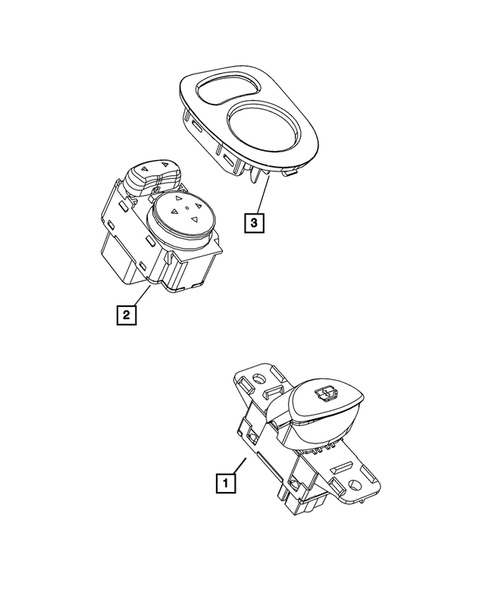 3

2

1