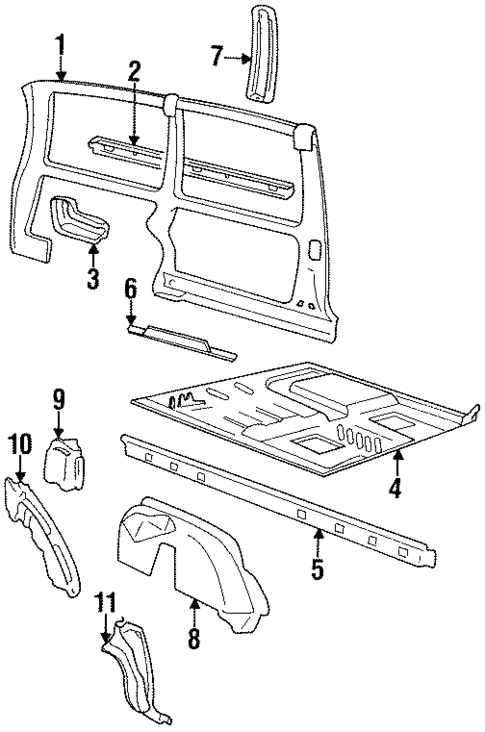 1
2
7
3
6
9
10
4
5
8
11