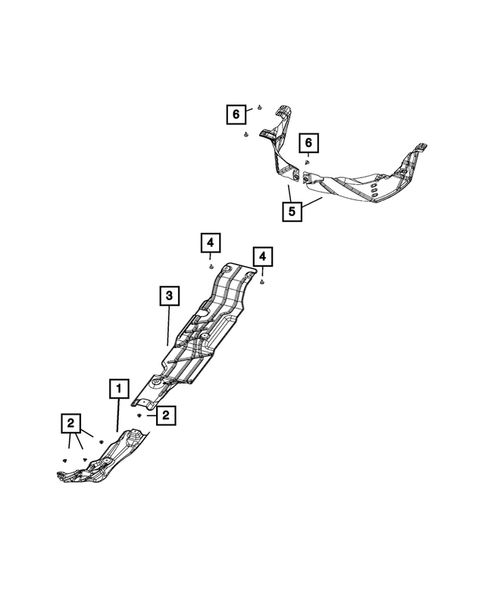 6
6
5
4
4
3
1
2
2