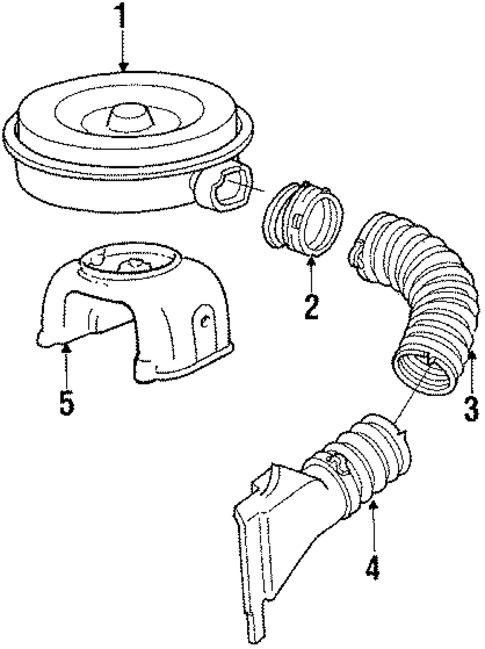 1
2
5
3
4