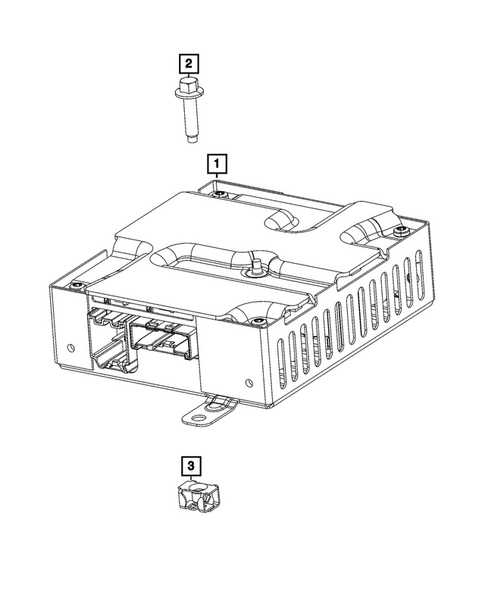 2

1

3