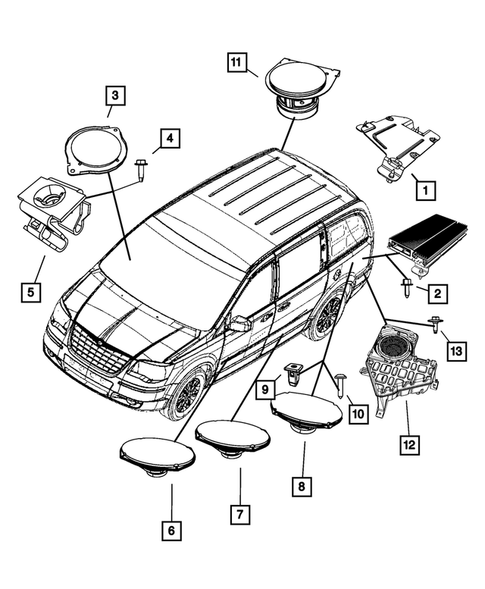 11
3
4
1
5
2
13
9
10
12
8
7
6