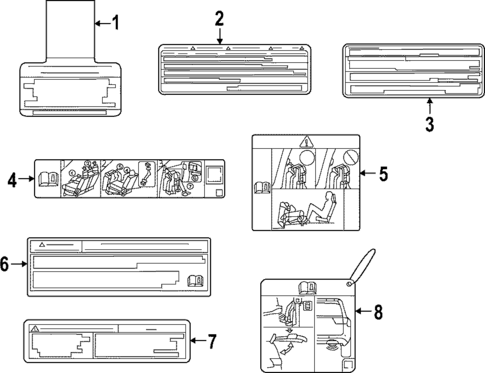 1
2
3
4
5
6
7
8