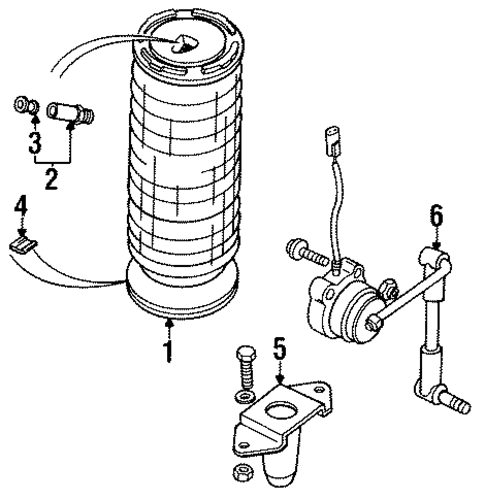 3
2
4
1
5
6