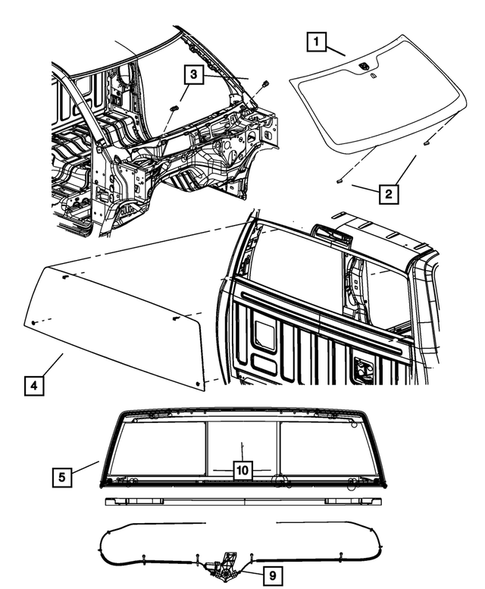 1
3
2
4
5
10
9