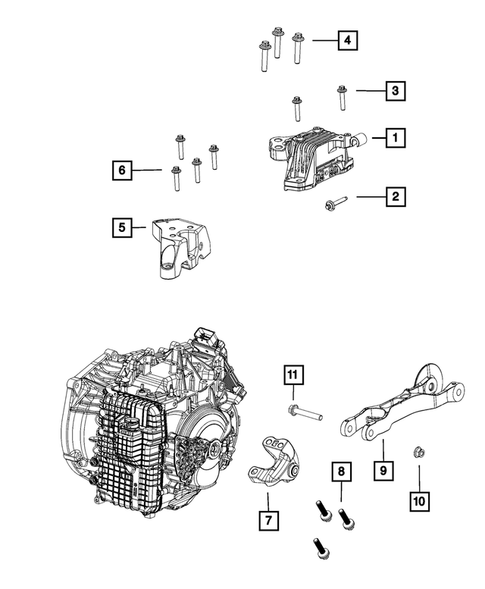 4
3
1
6
2
5
11
9
8
10
7