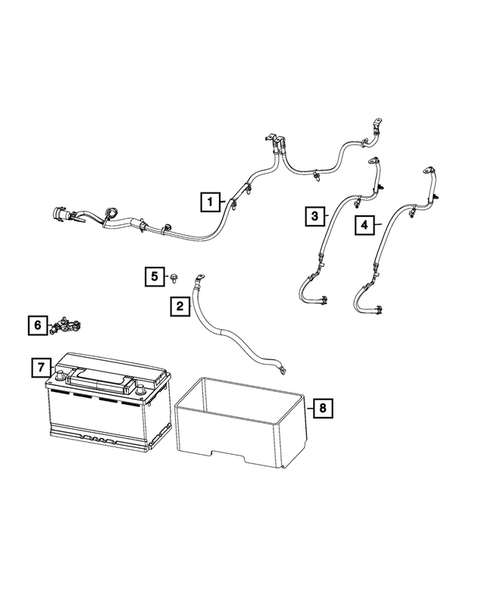 1
3
4
5
2
6
7
8