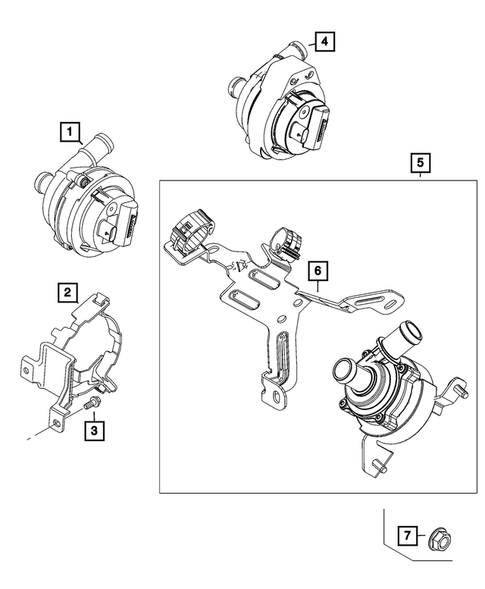 4
1
5
6
2
3
7