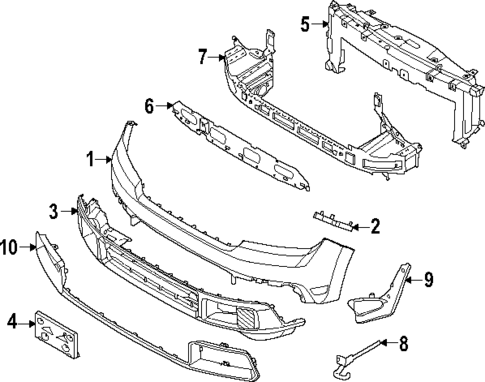 5
7
6
1
3
2
10
9
4
8