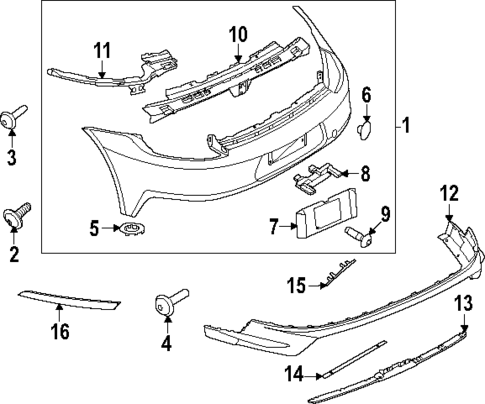 11
10
6
1
3
8
12
2
5
7
9
15
13
16
4
14