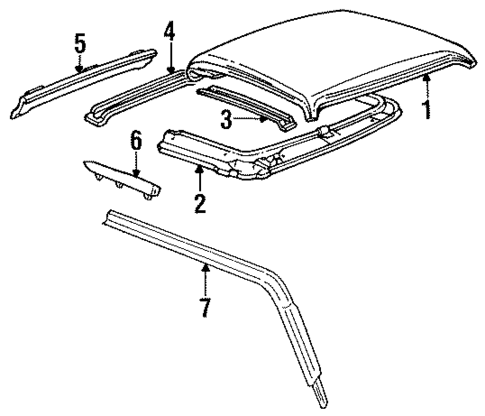 5
4
1
3
6
2
7