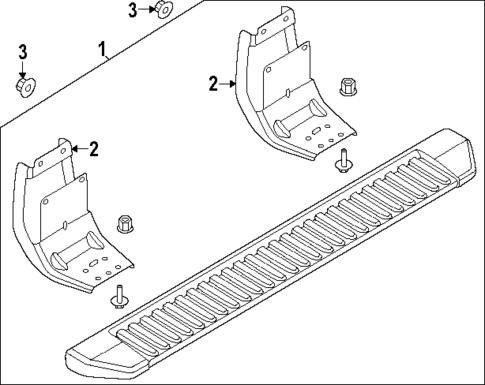 3
3
1
2
2