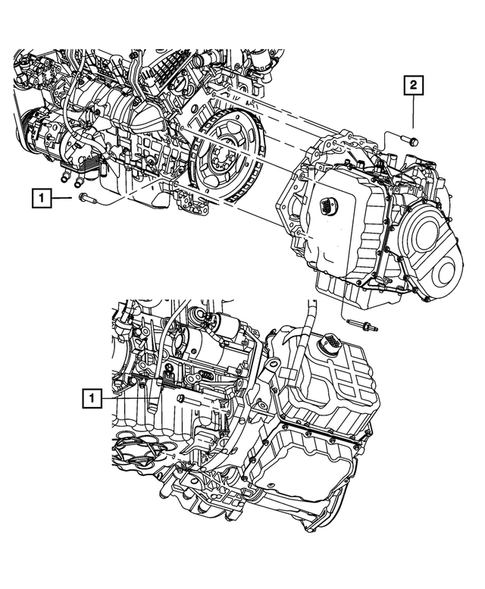 2

1

1