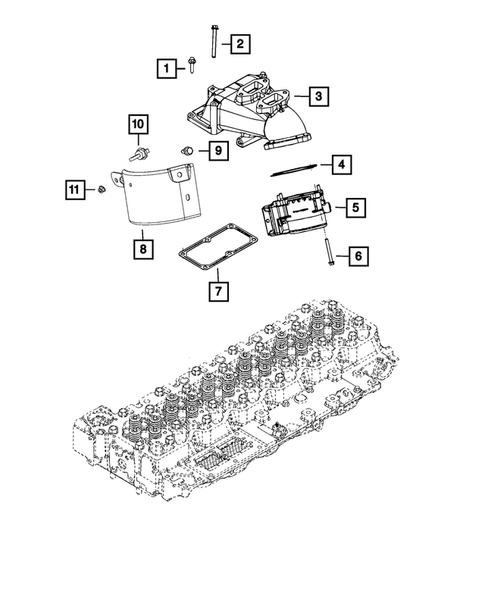 2
1
3
10
9
4
11
5
8
6
7