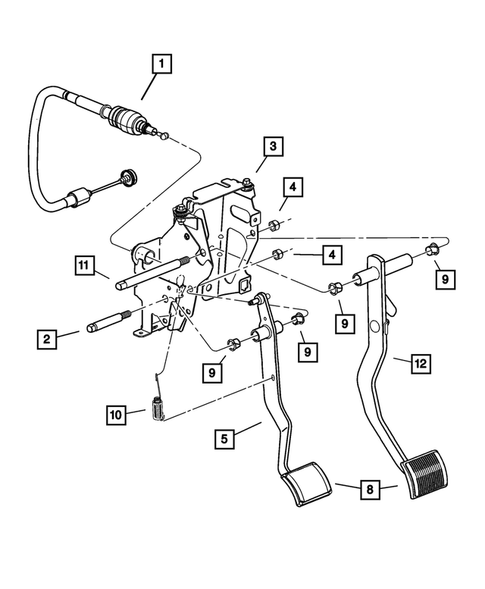 1
3
4
4
11
9
9
2
9
9
12
10
5
8